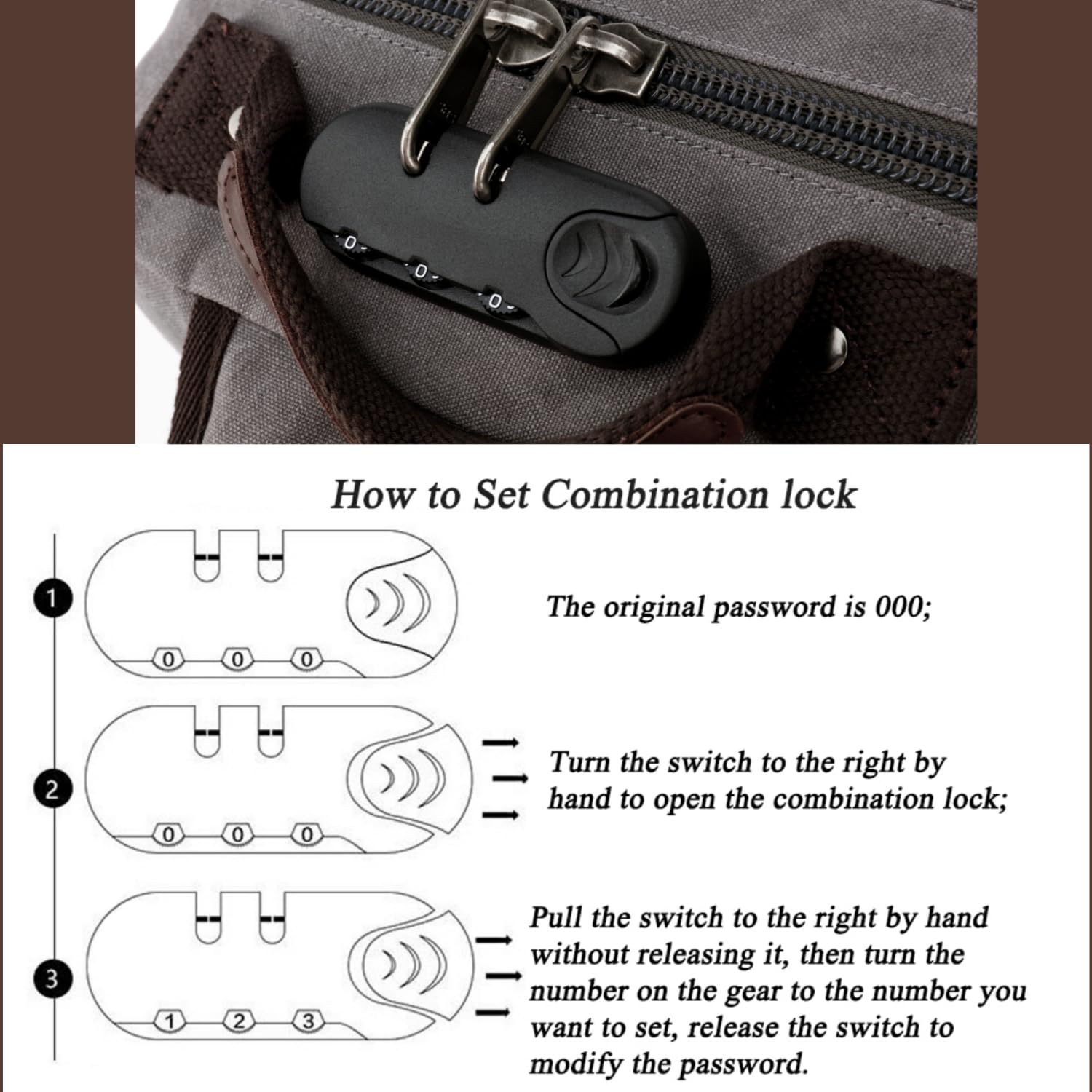 0 0 0

How to Set Combination lock

1

0 0 0

The original password is 000;

2

0 0 0

Turn the switch to the right by hand to open the combination lock;

3

1 2 3

Pull the switch to the right by hand without releasing it, then turn the number on the gear to the number you want to set, release the switch to modify the password.